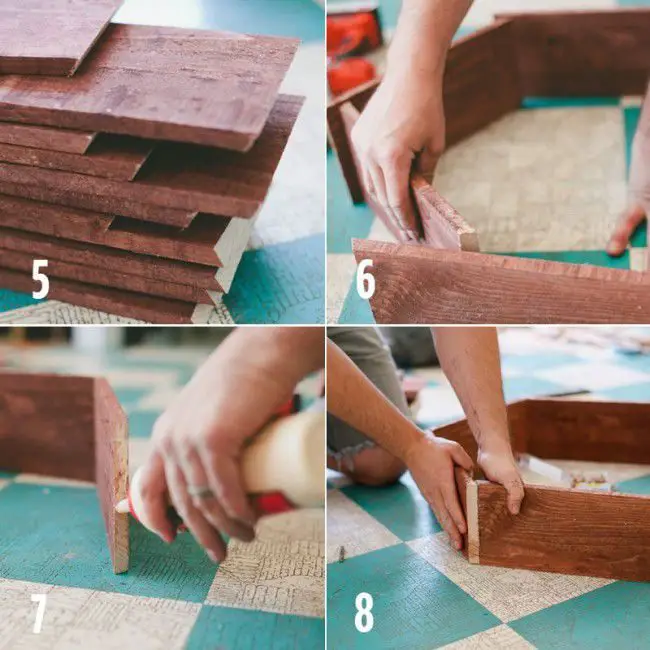 5

6

7

8