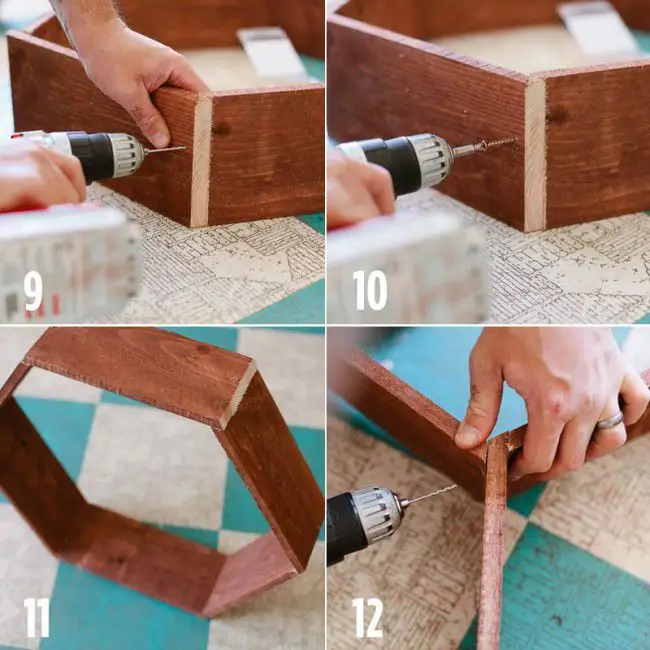 9

10

11

12